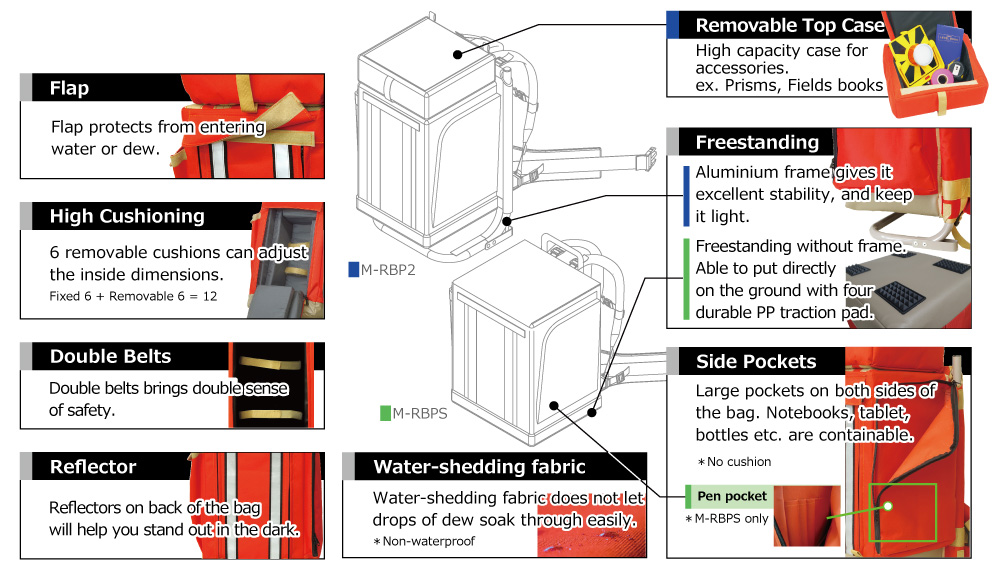 Flap

Flap protects from entering water or dew.

High Cushioning

6 removable cushions can adjust the inside dimensions.
Fixed 6 + Removable 6 = 12

Double Belts

Double belts brings double sense of safety.

Reflector

Reflectors on back of the bag will help you stand out in the dark.

M-RBP2

M-RBPS

Water-shedding fabric

Water-shedding fabric does not let drops of dew soak through easily.
＊Non-waterproof

Removable Top Case

High capacity case for accessories.
ex. Prisms, Fields books

Freestanding

Aluminium frame gives it excellent stability, and keep it light.

Freestanding without frame. Able to put directly on the ground with four durable PP traction pad.

Side Pockets

Large pockets on both sides of the bag. Notebooks, tablet, bottles etc. are containable.
＊No cushion

Pen pocket
＊M-RBPS only