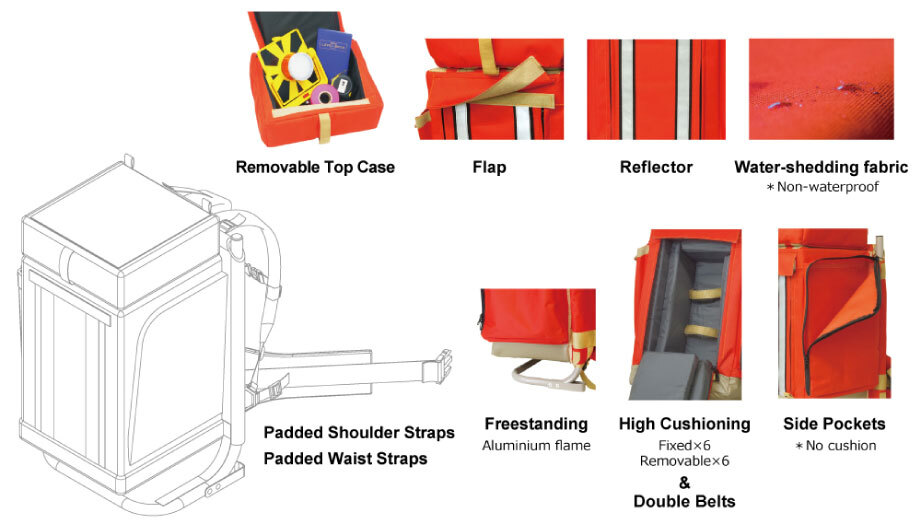 Removable Top Case

Flap

Reflector

Water-shedding fabric
＊Non-waterproof

Padded Shoulder Straps
Padded Waist Straps

Freestanding
Aluminium flame

High Cushioning
Fixed×6
Removable×6
&
Double Belts

Side Pockets
＊No cushion